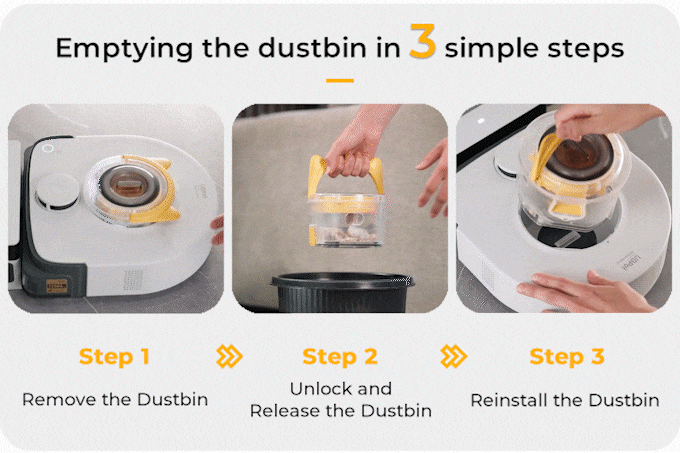 Emptying the dustbin in 3 simple steps

Step 1
Remove the Dustbin

Step 2
Unlock and Release the Dustbin

Step 3
Reinstall the Dustbin