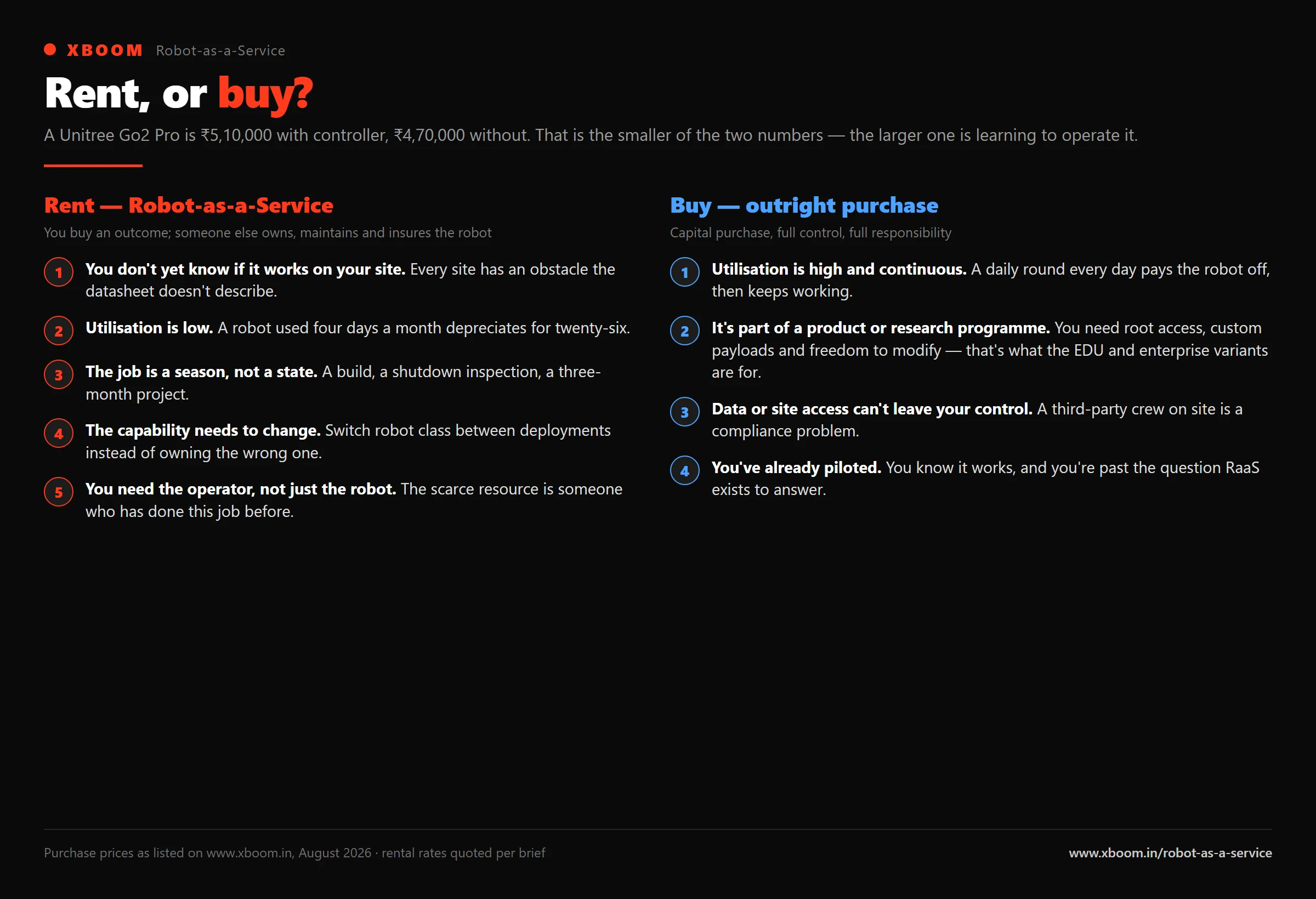 XBOOM Robot-as-a-Service

Rent, or buy?

A Unitree Go2 Pro is ₹5,10,000 with controller, ₹4,70,000 without. That is the smaller of the two numbers — the larger one is learning to operate it.

Rent — Robot-as-a-Service

You buy an outcome; someone else owns, maintains and insures the robot

1 You don't yet know if it works on your site. Every site has an obstacle the datasheet doesn't describe.

2 Utilisation is low. A robot used four days a month depreciates for twenty-six.

3 The job is a season, not a state. A build, a shutdown inspection, a three-month project.

4 The capability needs to change. Switch robot class between deployments instead of owning the wrong one.

5 You need the operator, not just the robot. The scarce resource is someone who has done this job before.

Buy — outright purchase

Capital purchase, full control, full responsibility

1 Utilisation is high and continuous. A daily round every day pays the robot off, then keeps working.

2 It's part of a product or research programme. You need root access, custom payloads and freedom to modify — that's what the EDU and enterprise variants are for.

3 Data or site access can't leave your control. A third-party crew on site is a compliance problem.

4 You've already piloted. You know it works, and you're past the question RaaS exists to answer.

Purchase prices as listed on www.xboom.in, August 2026 · rental rates quoted per brief

www.xboom.in/robot-as-a-service